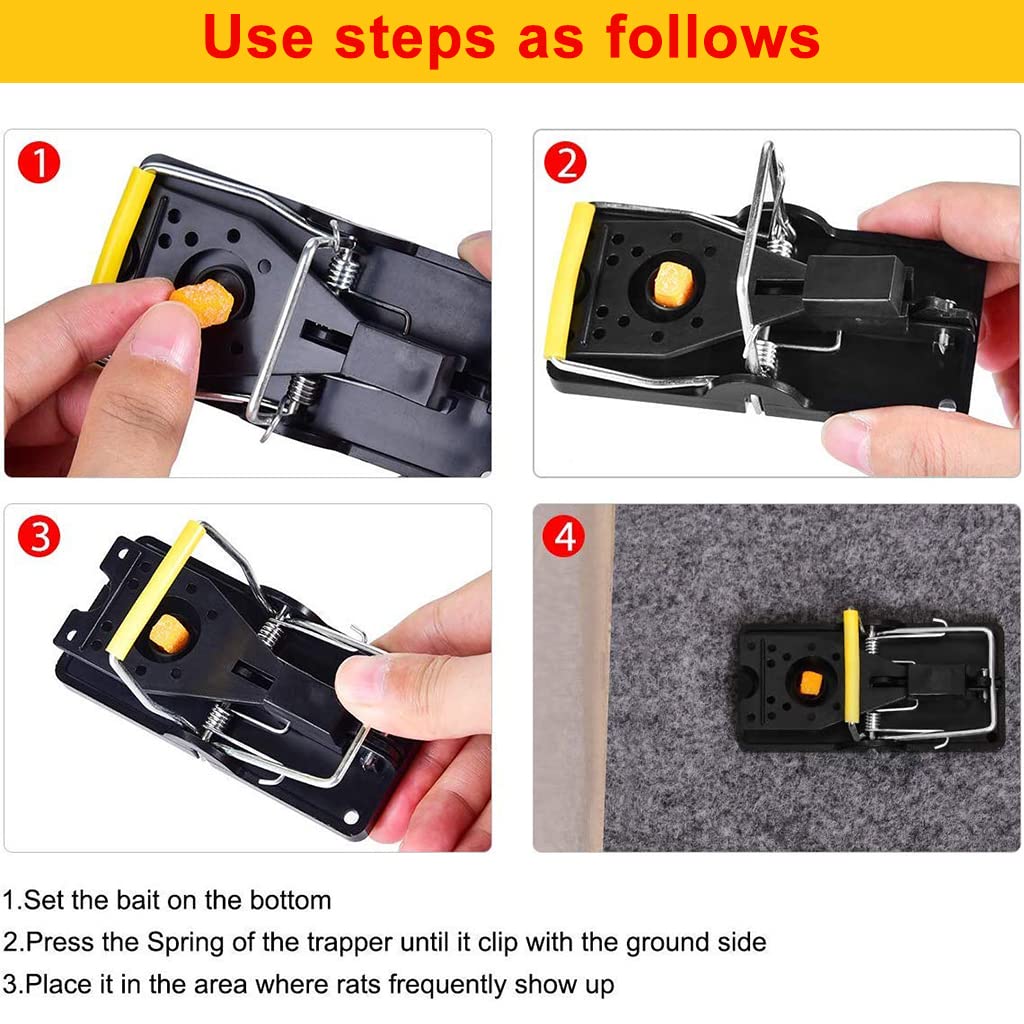 Use steps as follows

1

2

3

4

1.Set the bait on the bottom
2.Press the Spring of the trapper until it clip with the ground side
3.Place it in the area where rats frequently show up